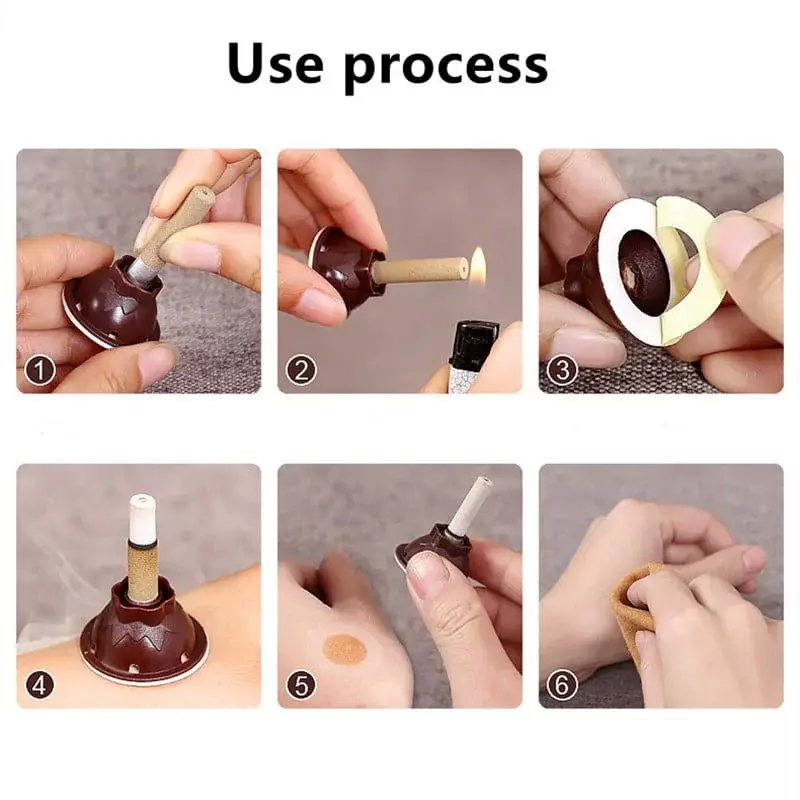 Use process

1

2

3

4

5

6