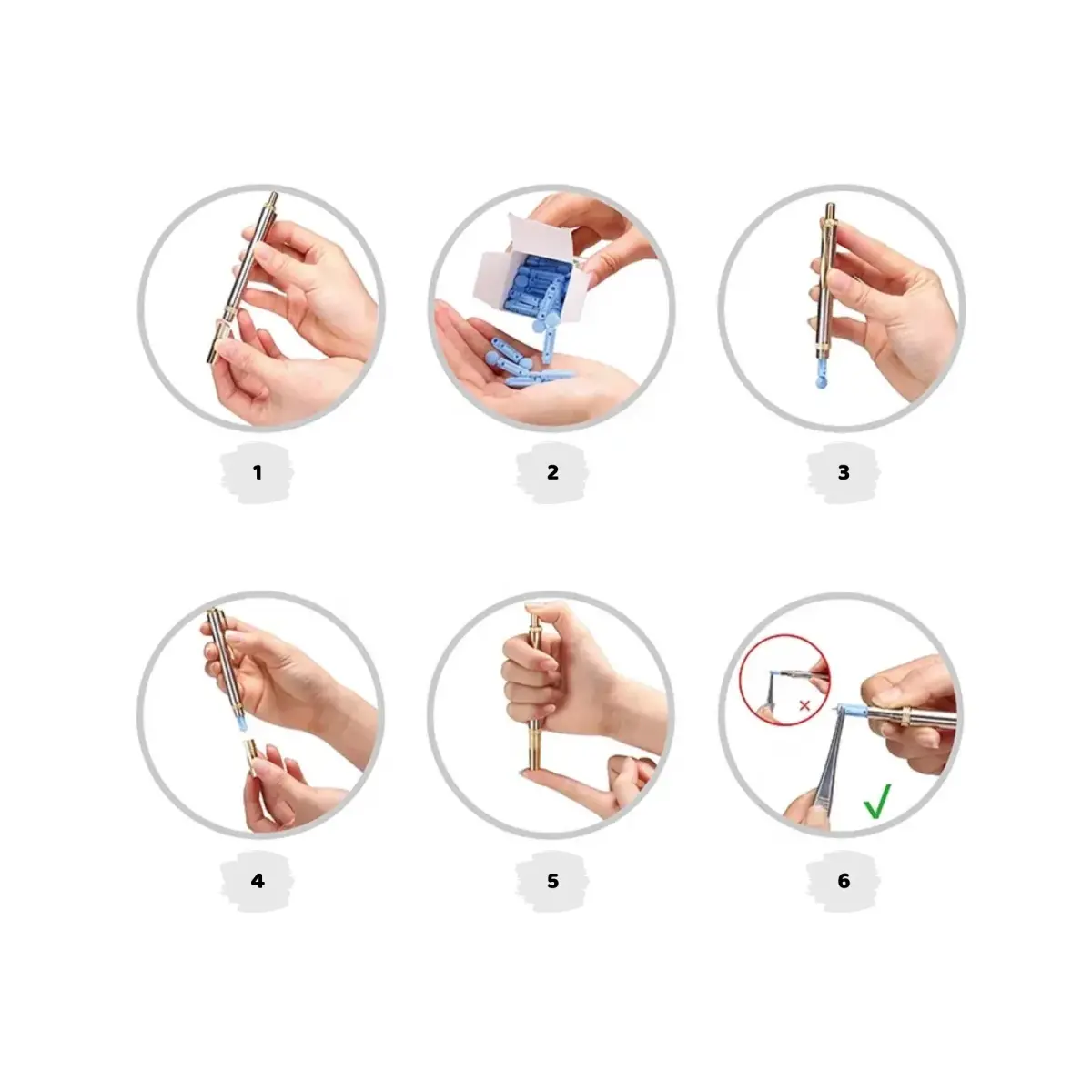 1

2

3

4

5

6