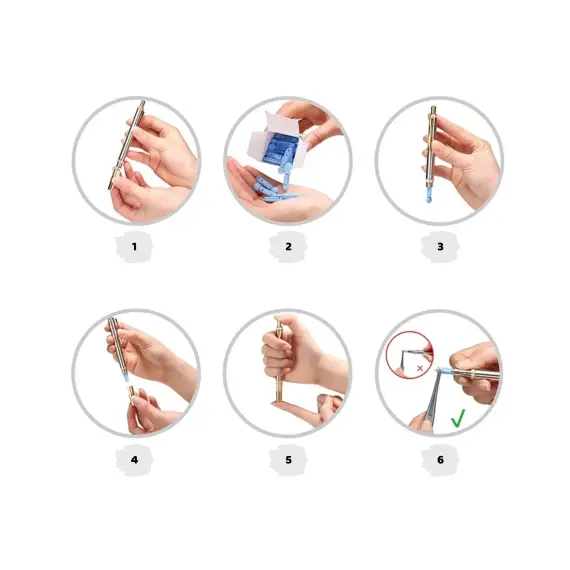 1

2

3

4

5

6